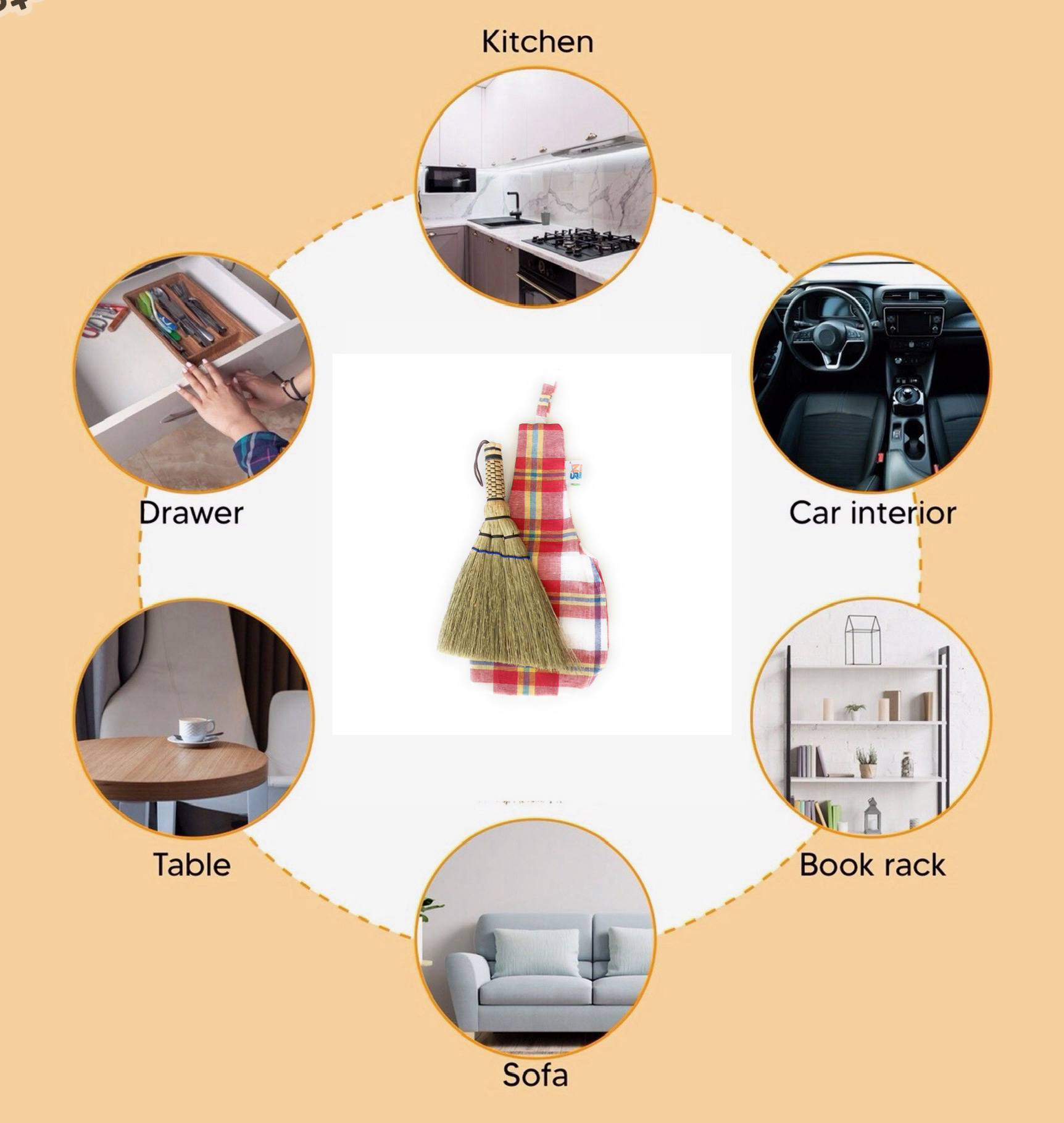 Kitchen

Drawer

Car interior

Table

Book rack

Sofa