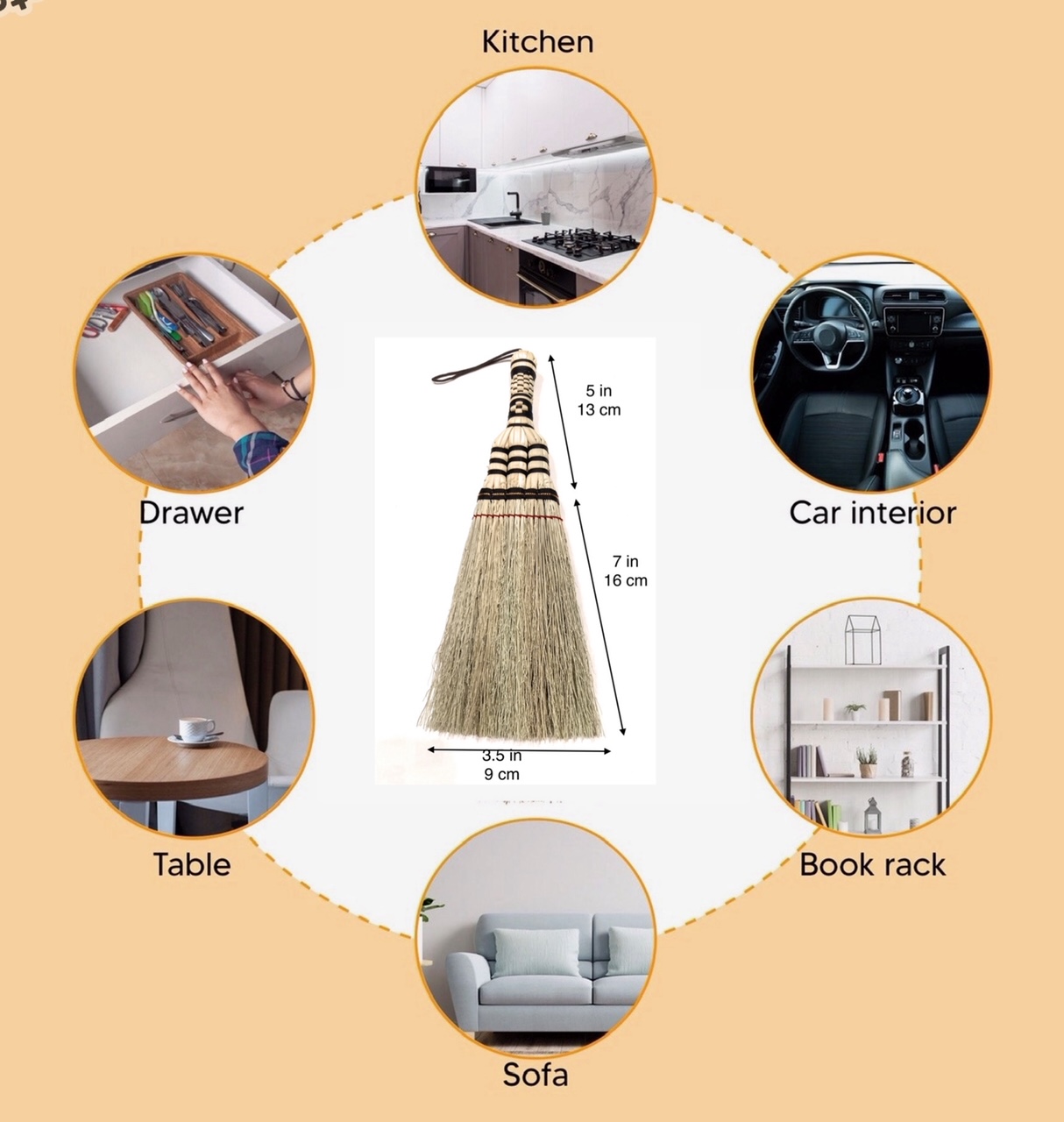 Kitchen

Drawer

Car interior

5 in
13 cm

7 in
16 cm

3.5 in
9 cm

Table

Book rack

Sofa